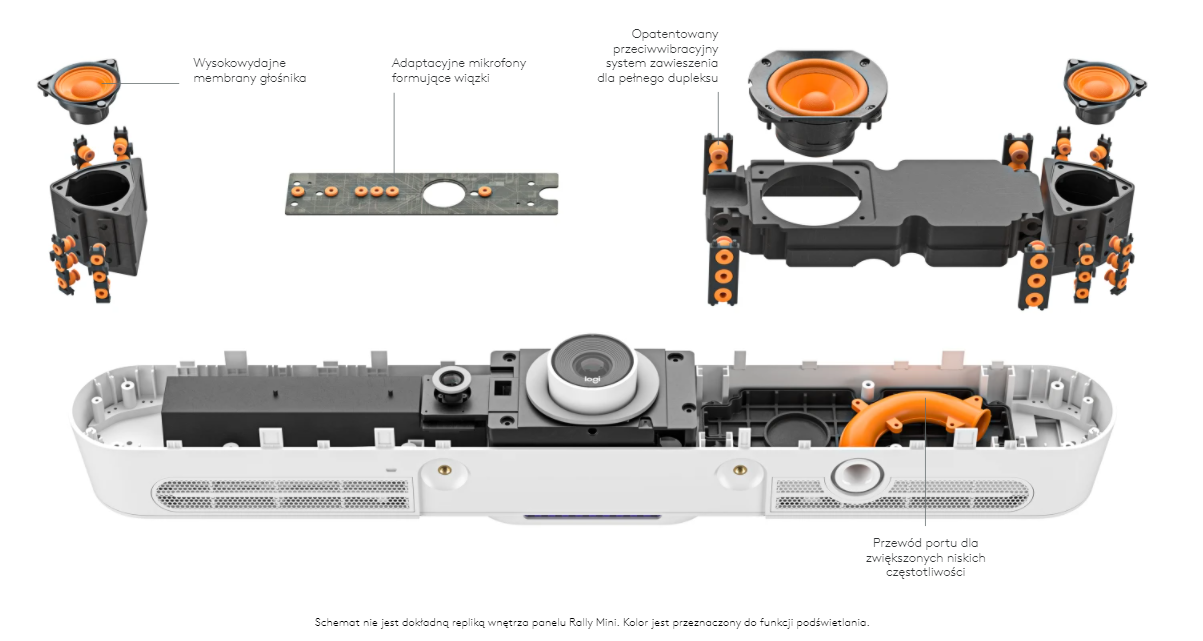 Wysokowydajne membrany głośnika

Adaptacyjne mikrofony formujące wiązki

Opatentowany przeciwwibracyjny system zawieszenia dla pełnego dupleksu

logi

Przewód portu dla zwiększonych niskich częstotliwości

Schemat nie jest dokładną repliką wnętrza panelu Rally Mini. Kolor jest przeznaczony do funkcji podświetlania.